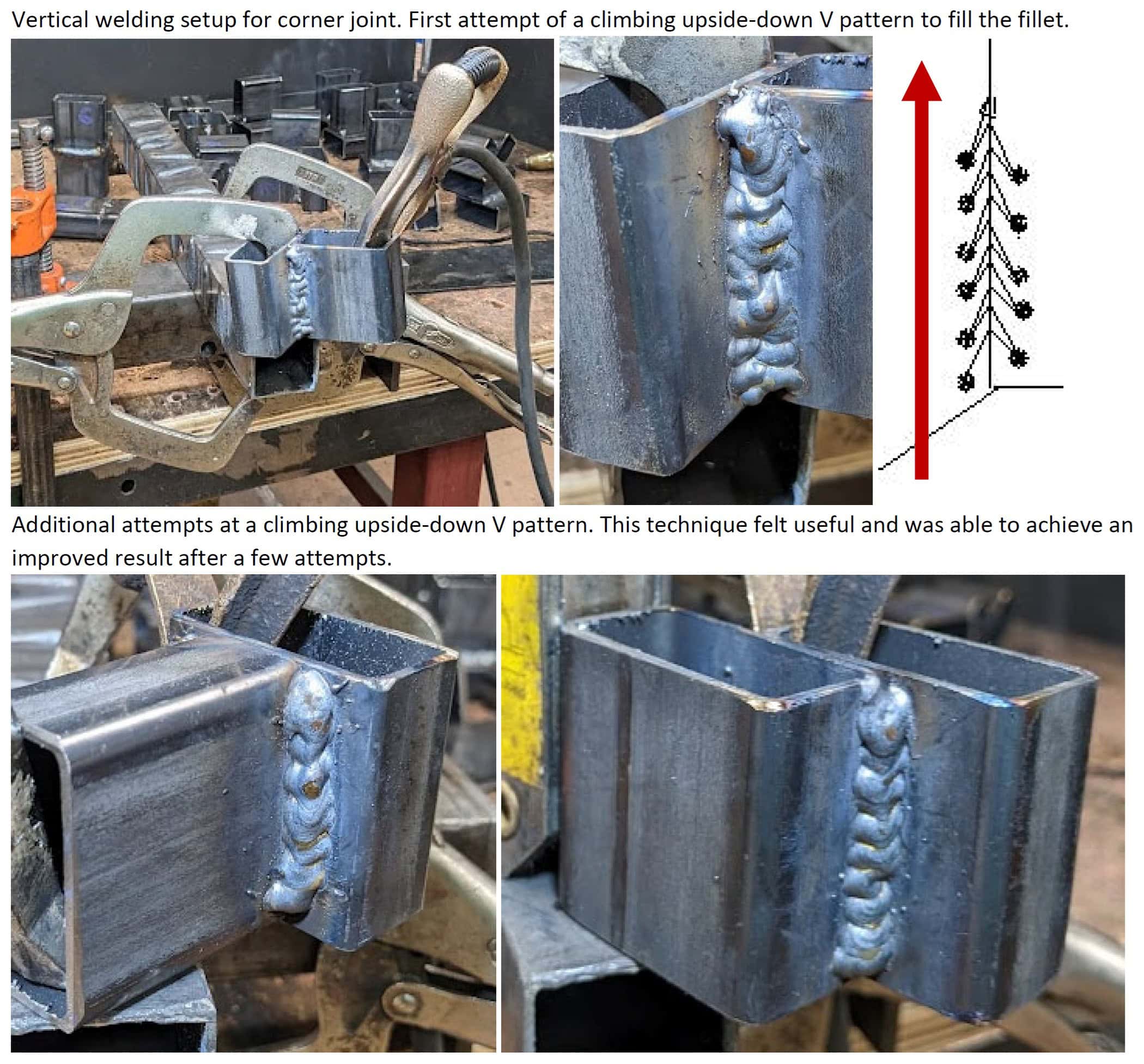 Vertical welding setup for corner joint. First attempt of a climbing upside-down V pattern to fill the fillet.

Additional attempts at a climbing upside-down V pattern. This technique felt useful and was able to achieve an improved result after a few attempts.